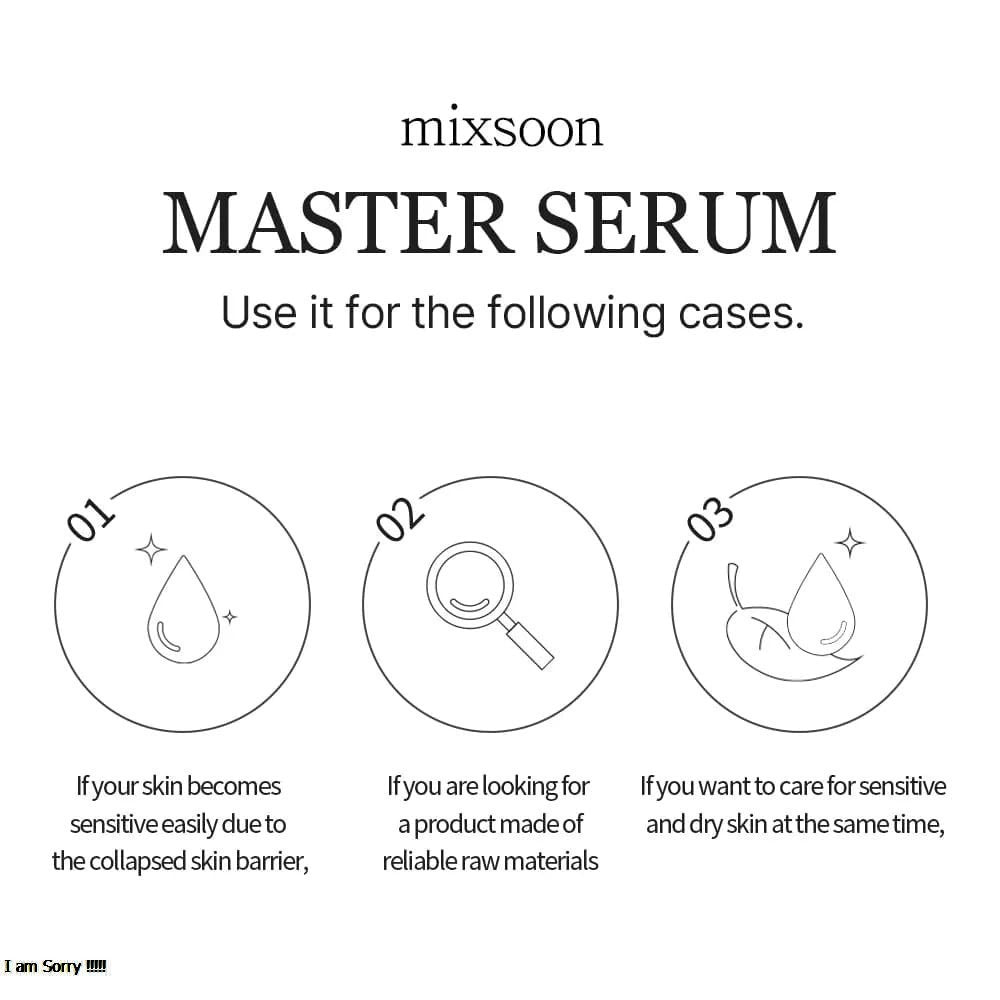 mixsoon

MASTER SERUM

Use it for the following cases.

01

If your skin becomes sensitive easily due to the collapsed skin barrier,

02

If you are looking for a product made of reliable raw materials

03

If you want to care for sensitive and dry skin at the same time,

I am Sorry !!!!!